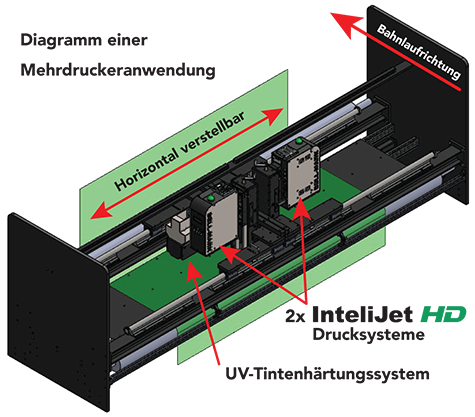 Diagramm einer

Mehrdruckeranwendung

Bahnlaufrichtung

Horizontal verstellbar

2x InteliJet HD

Drucksysteme

UV-Tintenhärtungssystem